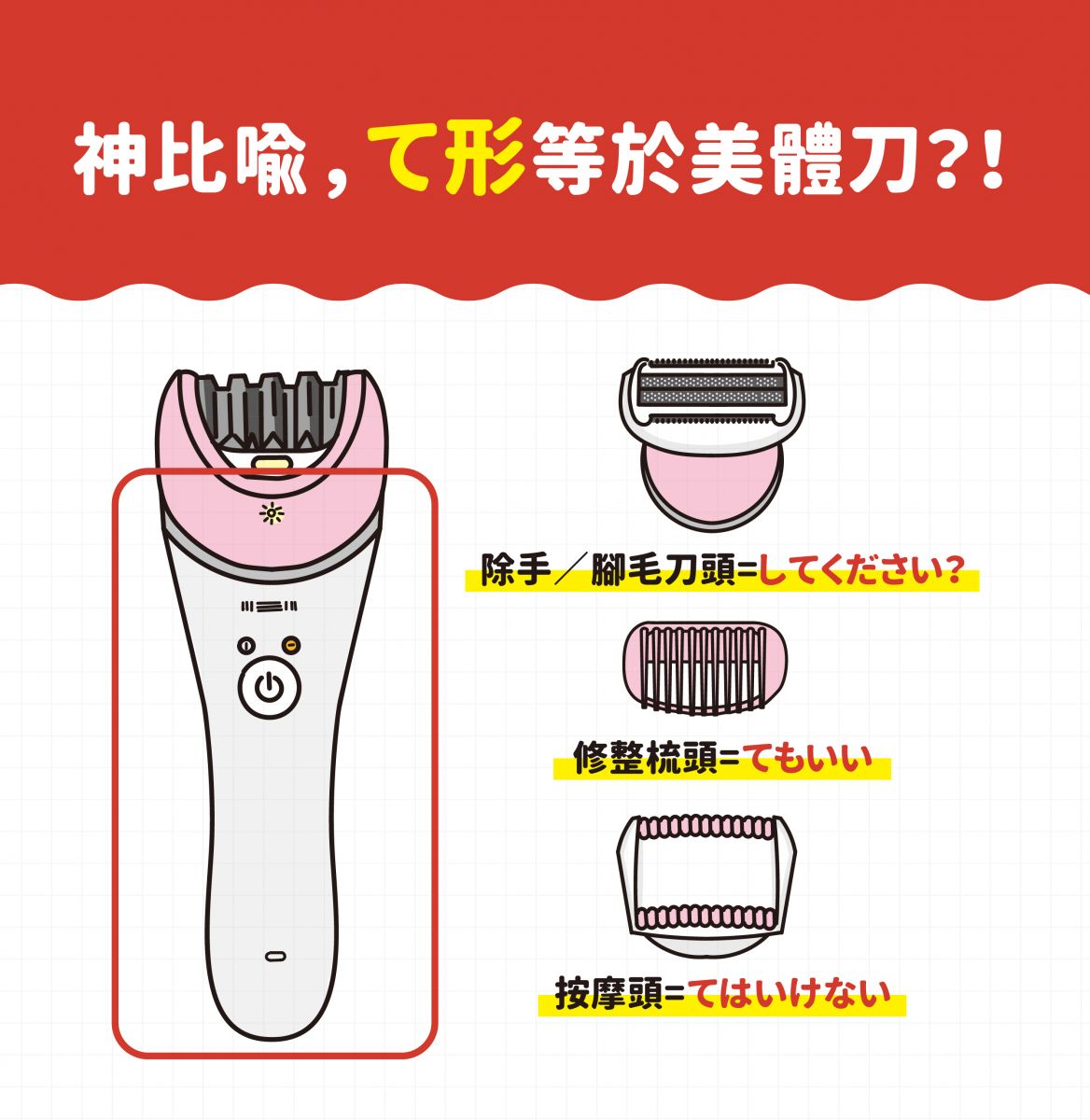 神比喻，て形等於美體刀?!

除手／腳毛刀頭=してください?

修整梳頭=てもいい

按摩頭=てはいけない